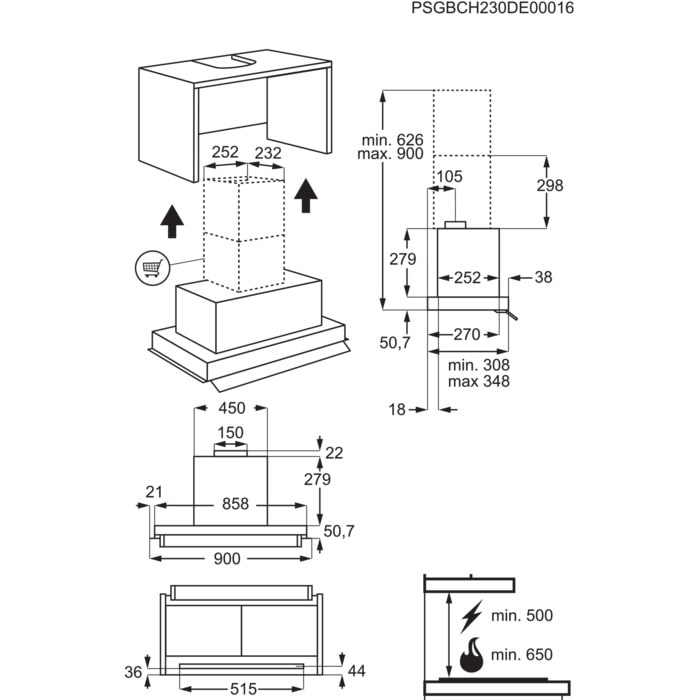 PSGBCH230DE00016

252
232

min. 626
max. 900

105

298

279

252

38

50,7

270

min. 308
max 348

18

450

150

22

279

21

858

50,7

900

36

515

44

min. 500

min. 650