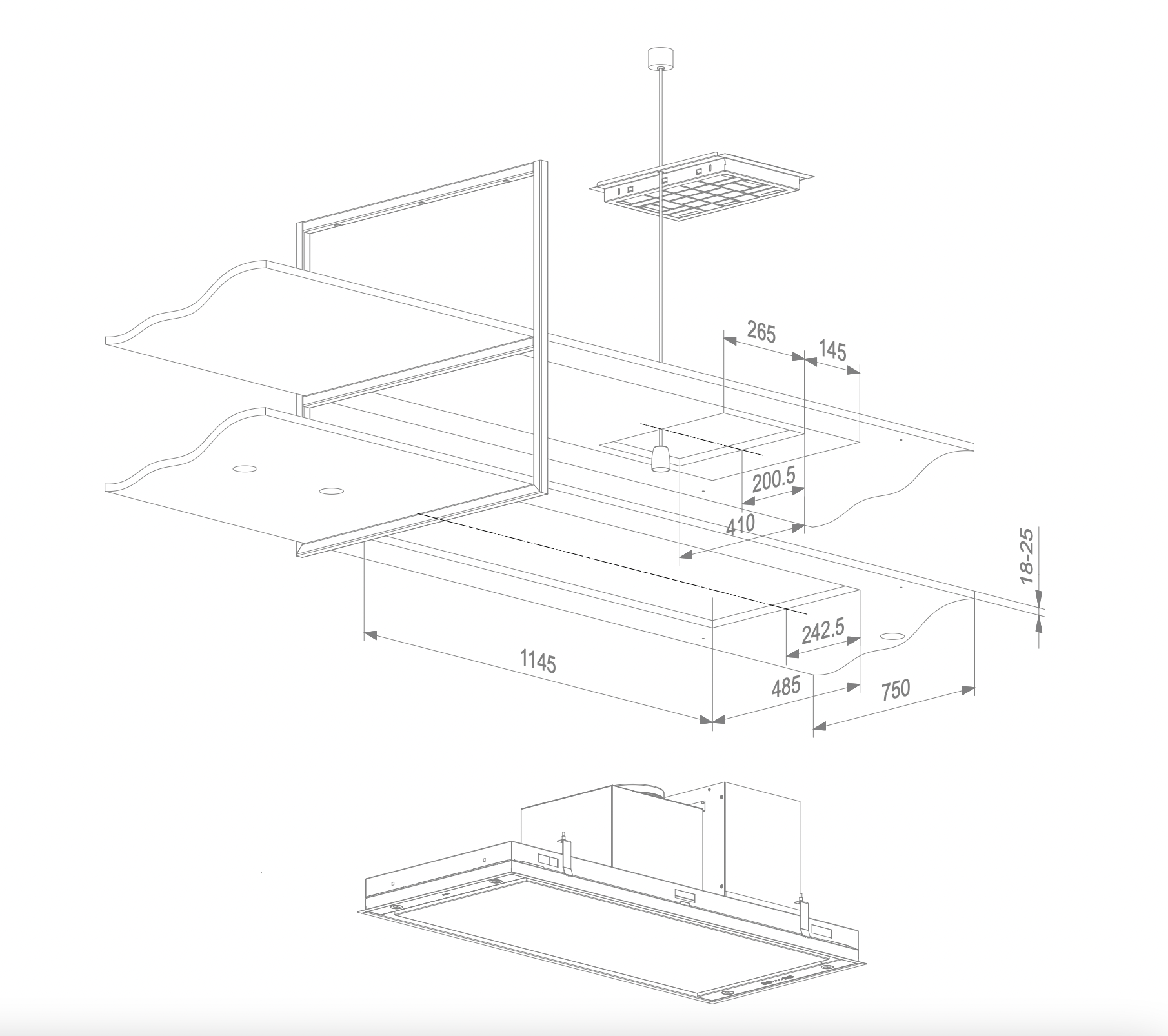 265
145
200.5
410
18-25
242.5
1145
485
750