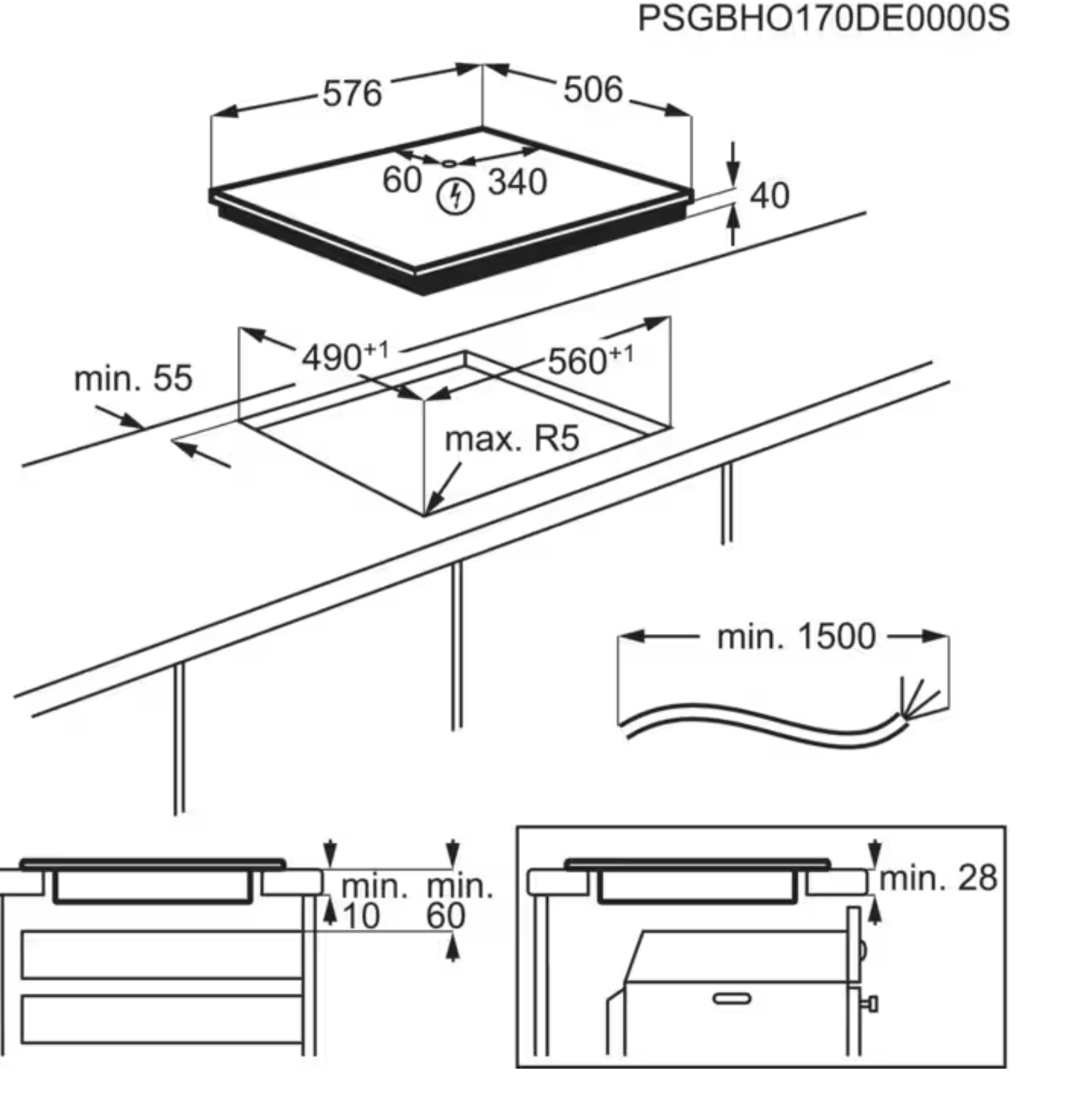 PSGBHO170DE0000S

576

506

60

340

40

$490^{+1}$

$560^{+1}$

min. 55

max. R5

min. 1500

min. 10

min. 60

min. 28