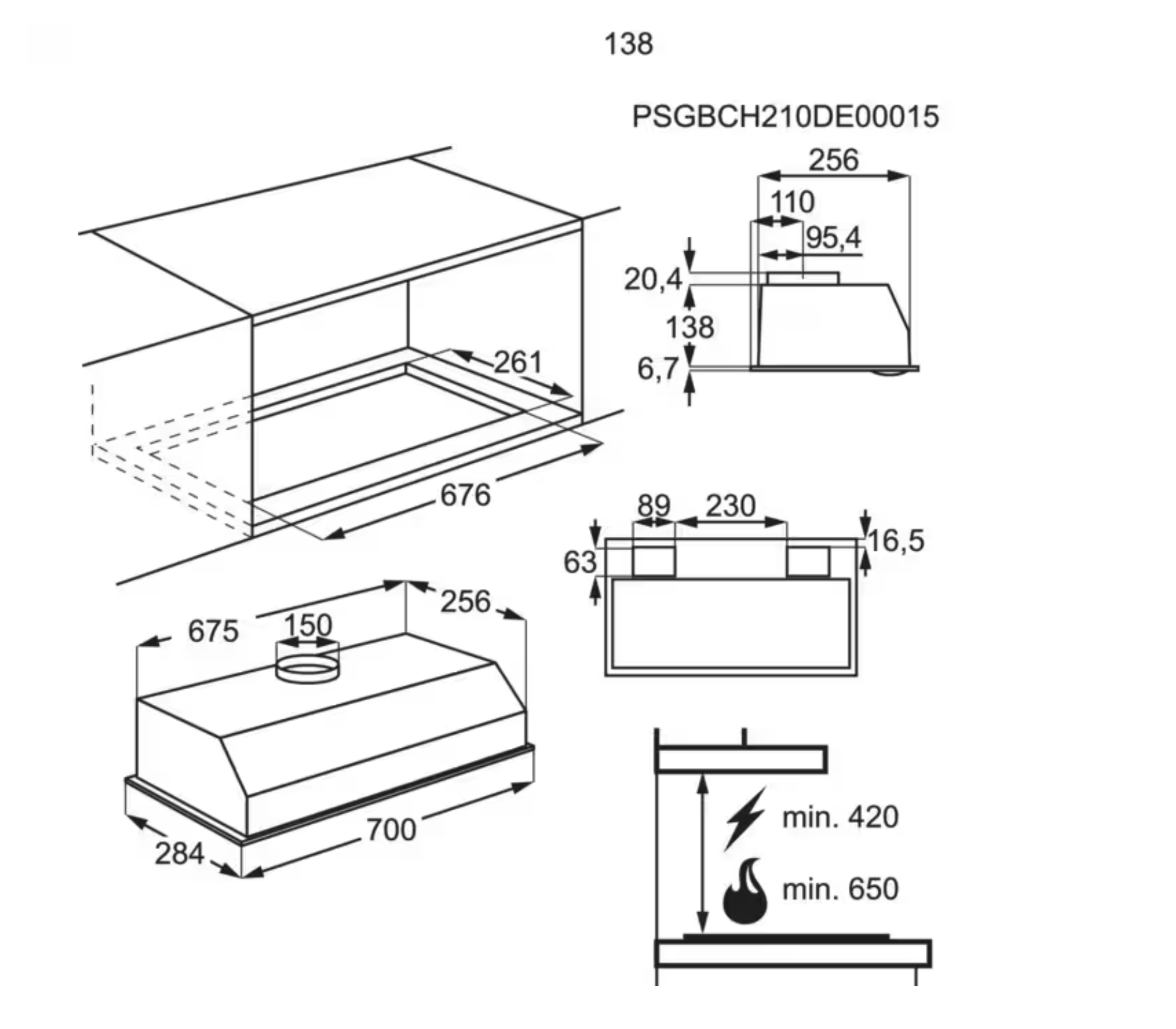 138

PSGBCH210DE00015

256
110
95,4
20,4
138
6,7

261
676

89
230
16,5
63

675
150
256
284
700

min. 420
min. 650