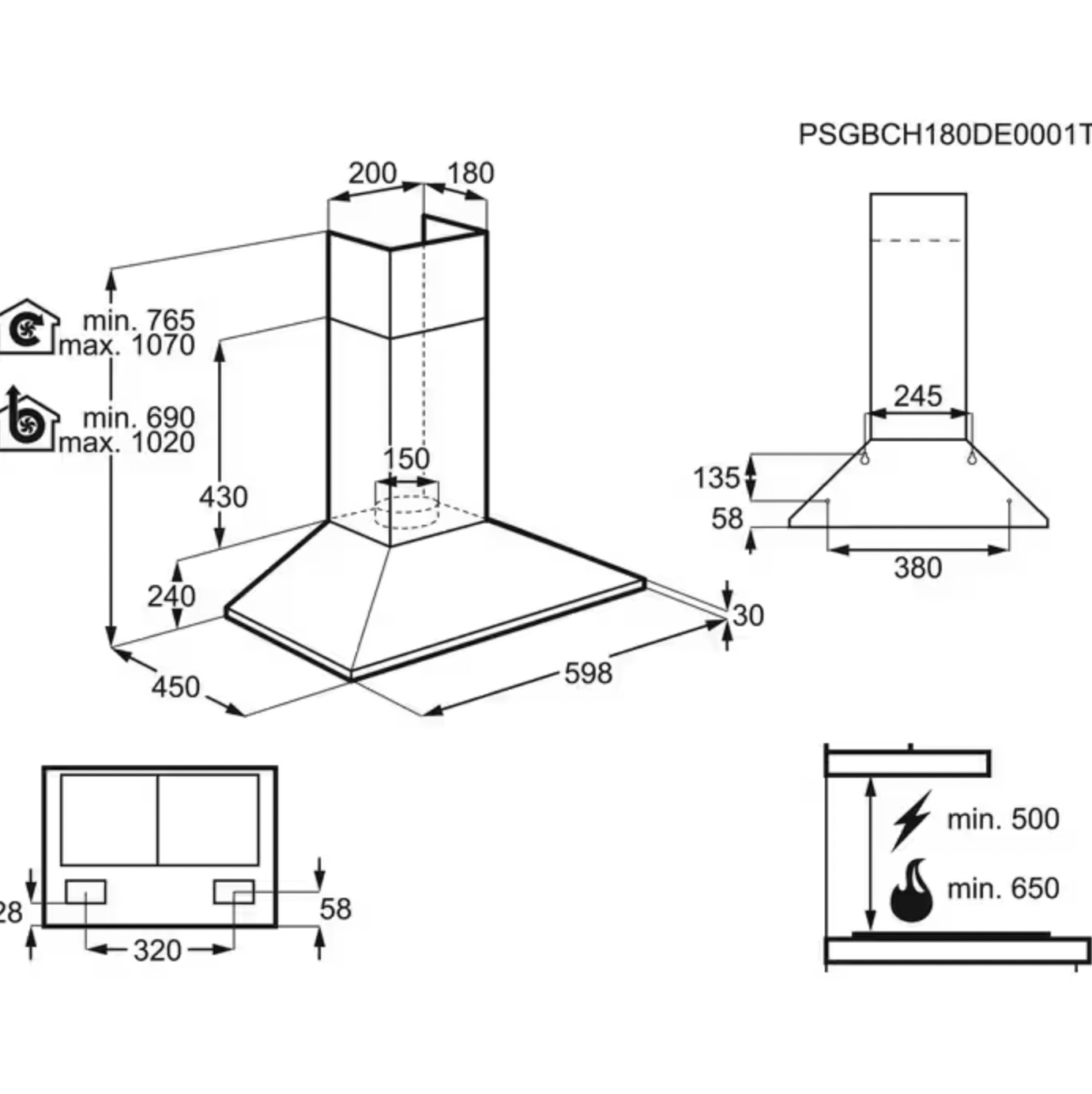 PSGBCH180DE0001T

200
180
min. 765
max. 1070
min. 690
max. 1020
430
150
240
450
598
30
245
135
58
380
28
320
58
min. 500
min. 650