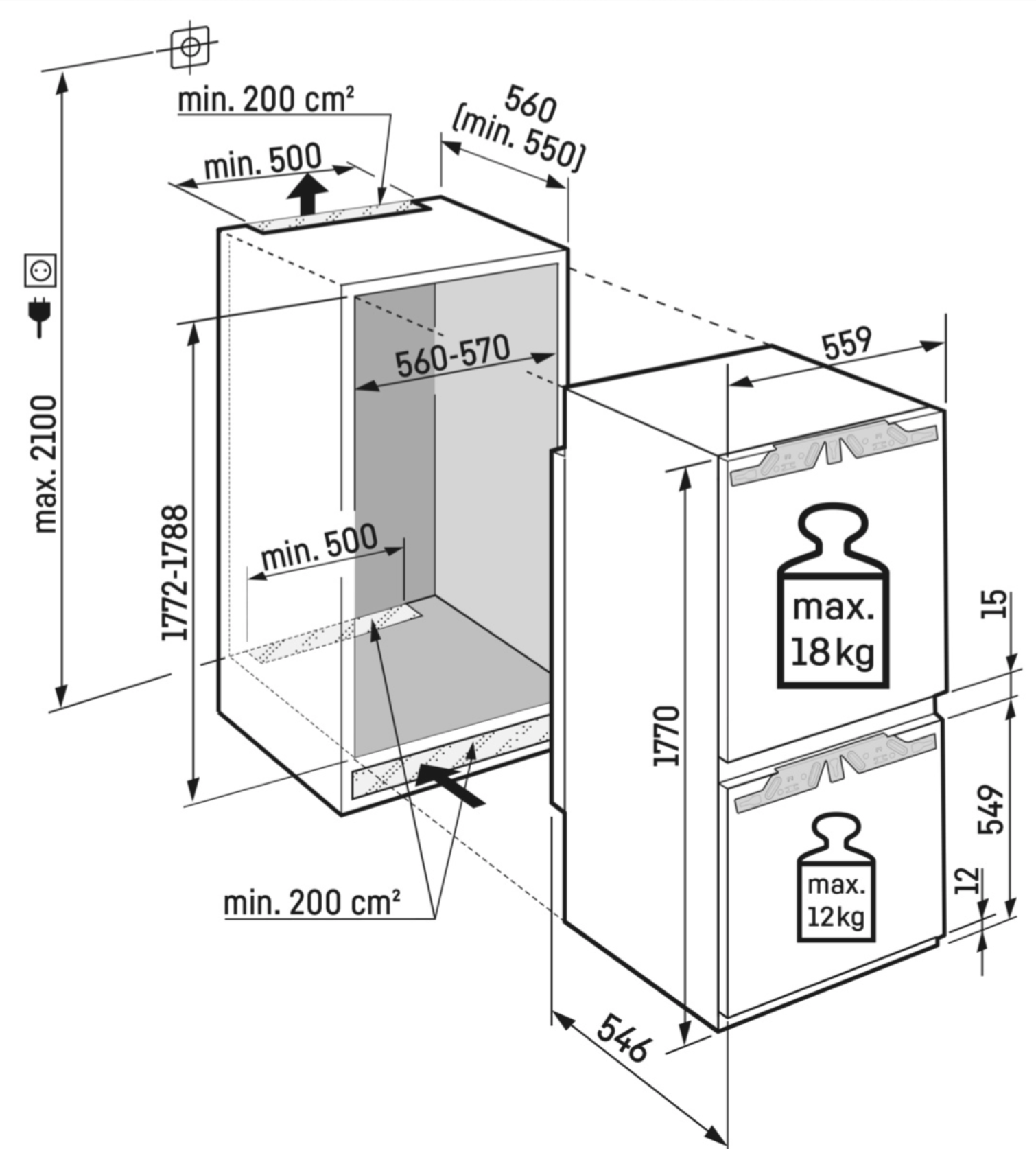 min. 200 cm²

min. 500

560
(min. 550)

max. 2100

560-570

559

1772-1788

min. 500

max.
18 kg

15

1770

549

max.
12 kg

12

min. 200 cm²

546