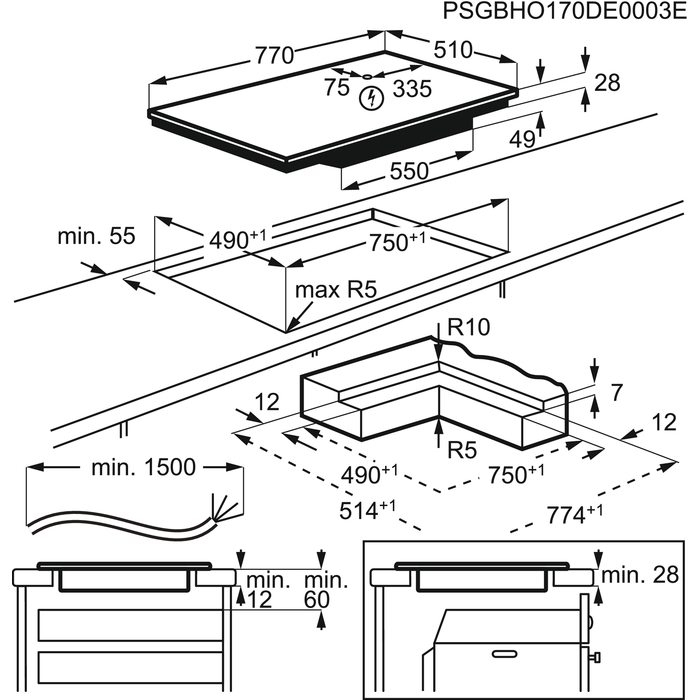 PSGBHO170DE0003E

770
510
75
335
28
49
550

min. 55
$490^{+1}$
$750^{+1}$
max R5

R10
7
12
12
R5
$490^{+1}$
$750^{+1}$
$514^{+1}$
$774^{+1}$

min. 1500

min.
12
min.
60

min. 28