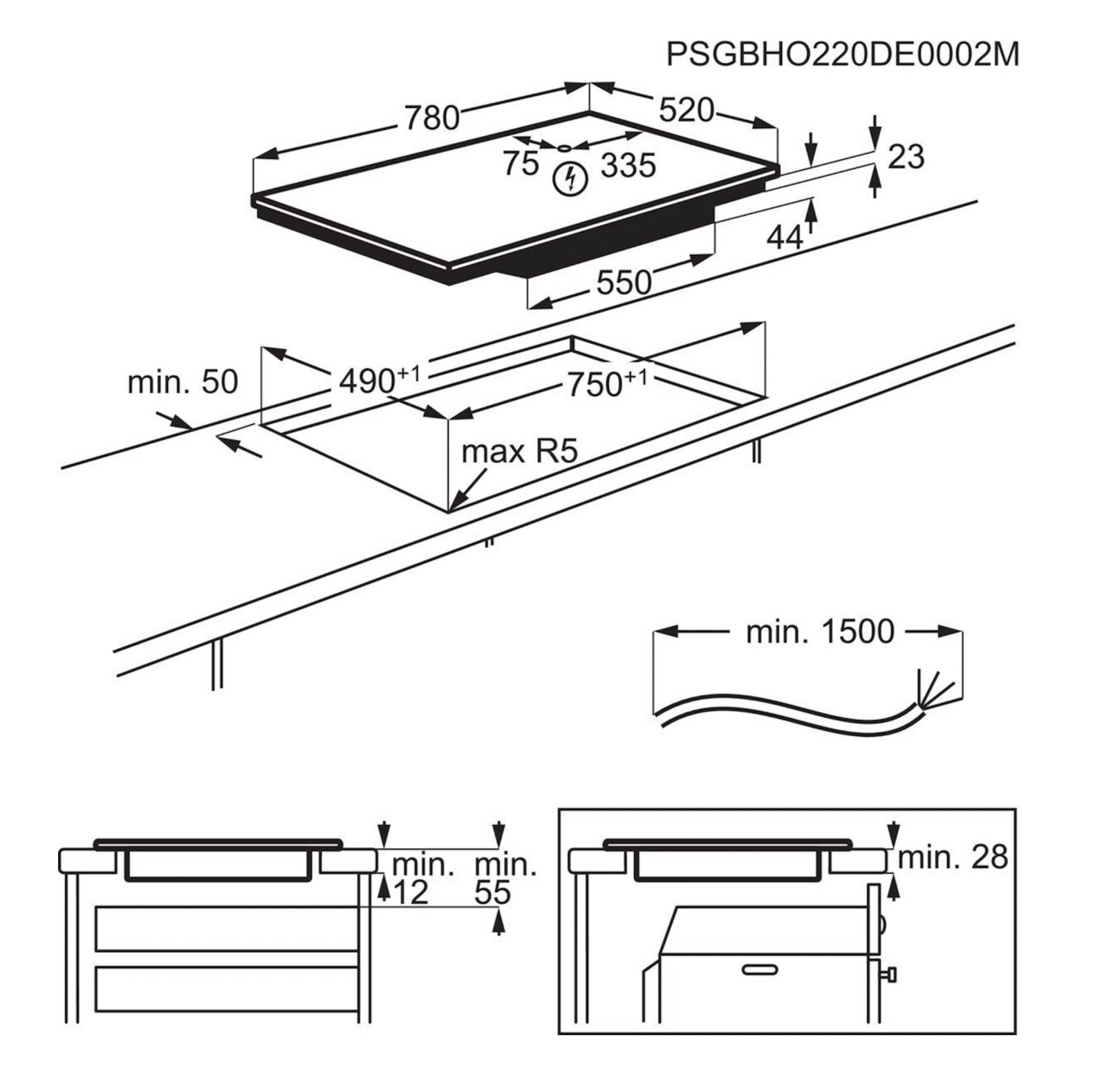 PSGBHO220DE0002M

780
520
75
335
23
44
550

min. 50
$490^{+1}$
$750^{+1}$
max R5

min. 1500

min.
12
min.
55

min. 28