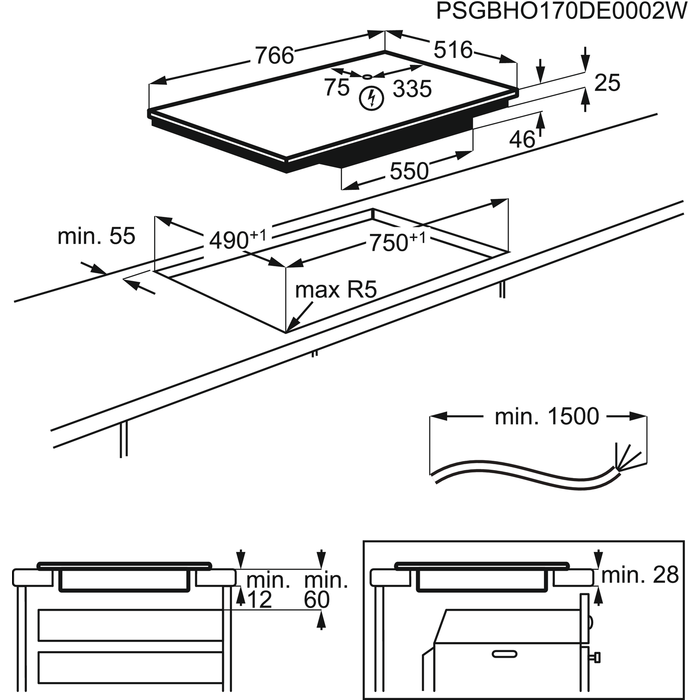 PSGBHO170DE0002W

766
516
75
335
25
46
550

min. 55
$490^{+1}$
$750^{+1}$
max R5

min. 1500

min.
12
min.
60

min. 28