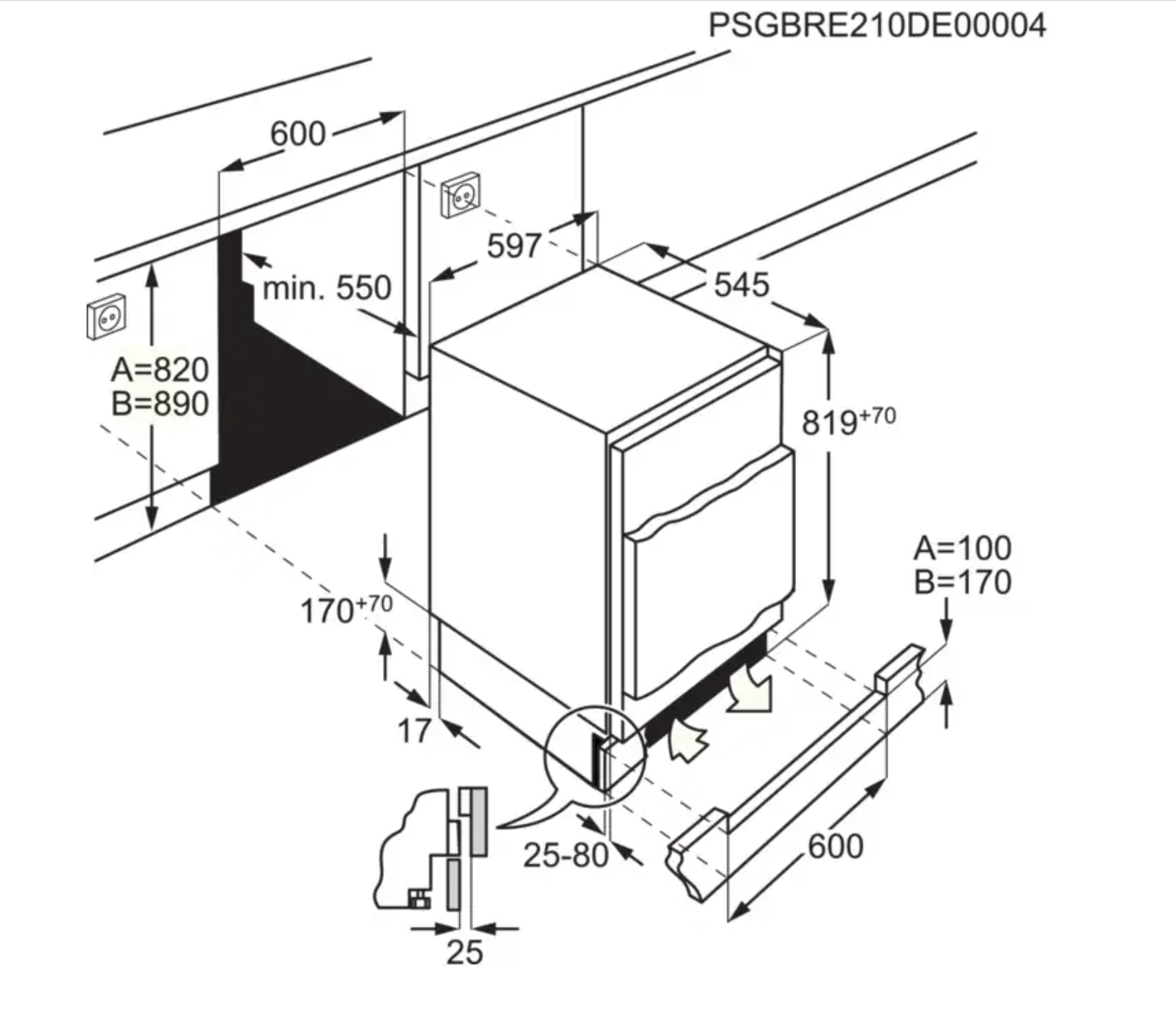 PSGBRE210DE00004

600

597

min. 550

545

A=820
B=890

$819^{+70}$

A=100
B=170

$170^{+70}$

17

25-80

600

25