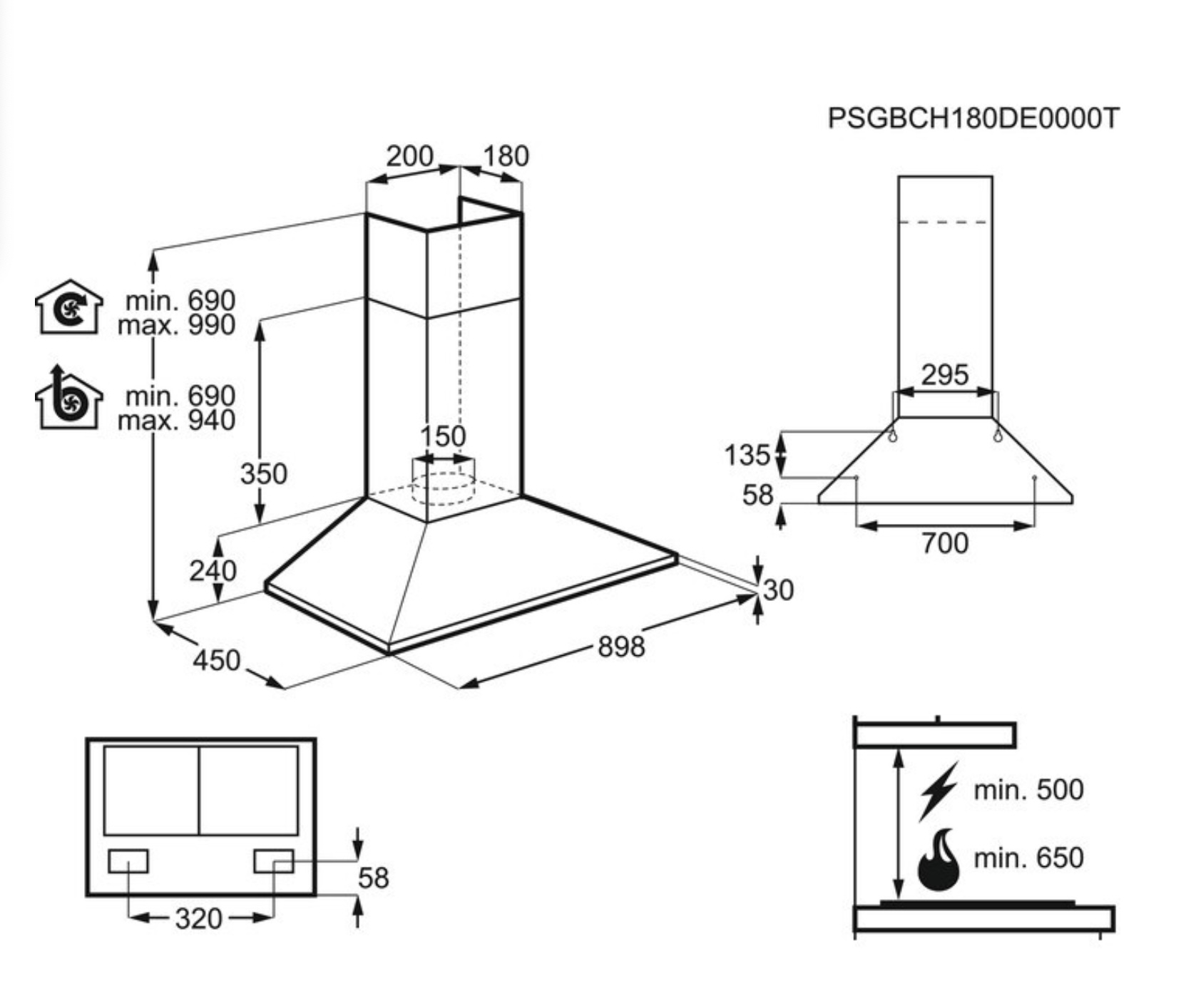 PSGBCH180DE0000T

200
180
min. 690
max. 990
min. 690
max. 940
350
150
240
450
898
30

295
135
58
700

58
320

min. 500
min. 650